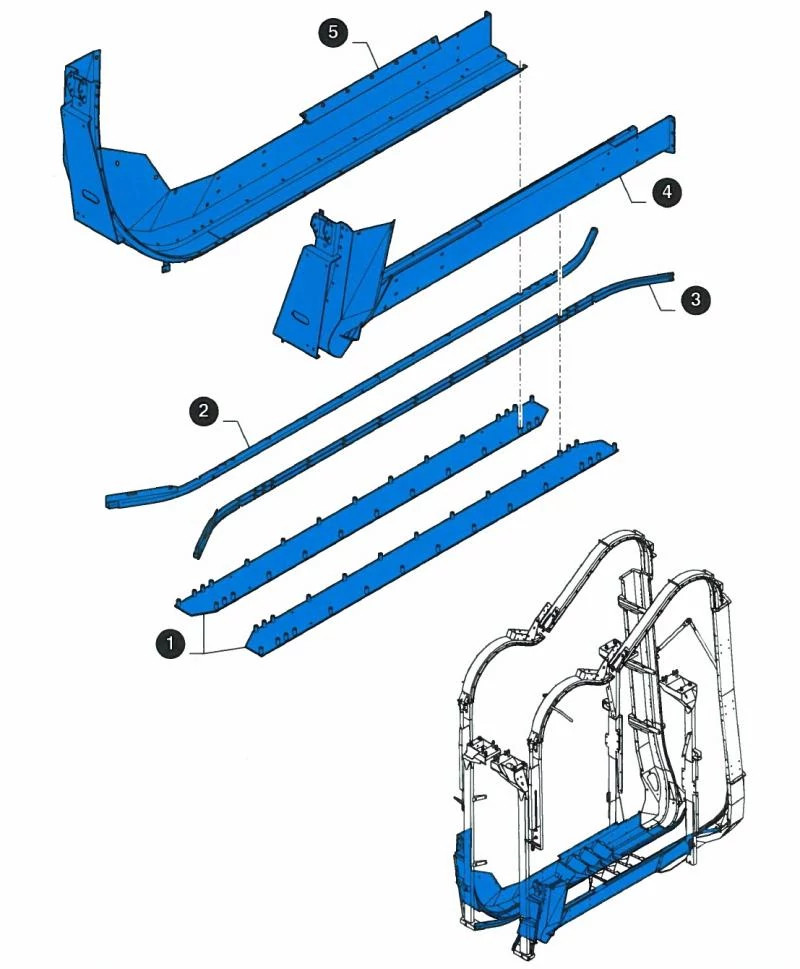 5
4
3
2
1