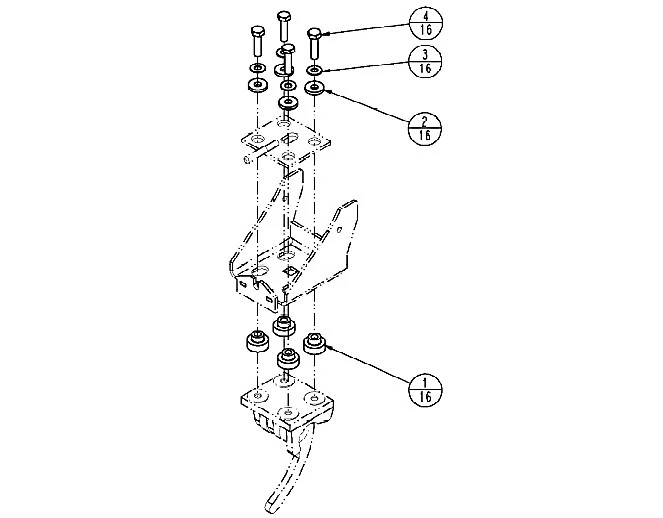 4
16

3
16

2
16

1
16