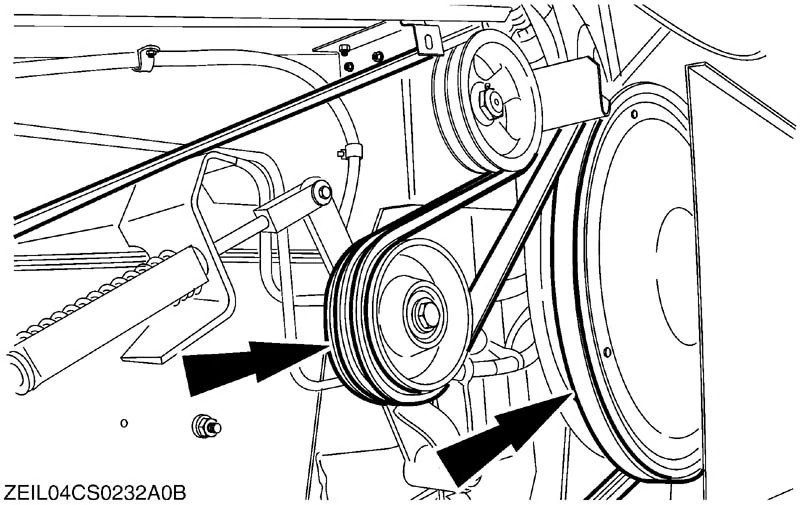 ZEIL04CS0232A0B