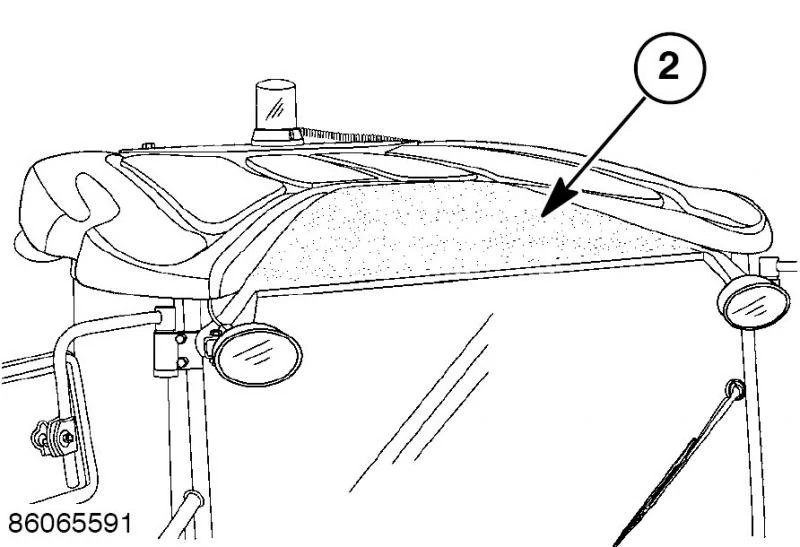 2

86065591