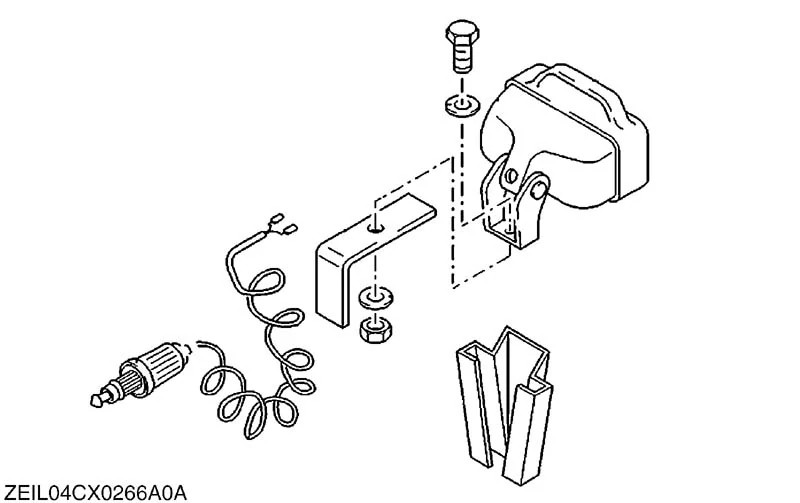 ZEIL04CX0266A0A