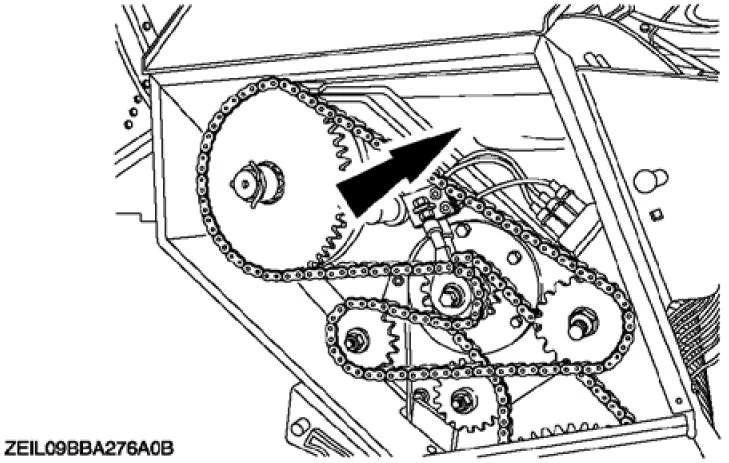 ZEIL09BBA276A0B