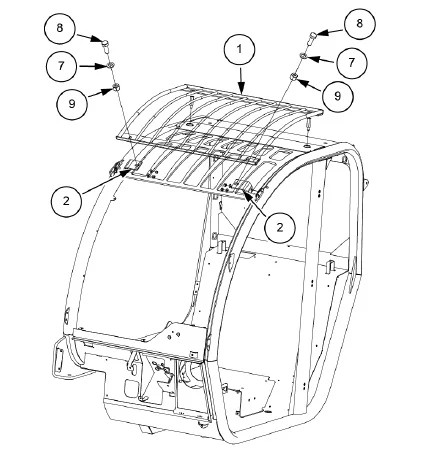 8
7
9
1
8
7
9
2
2