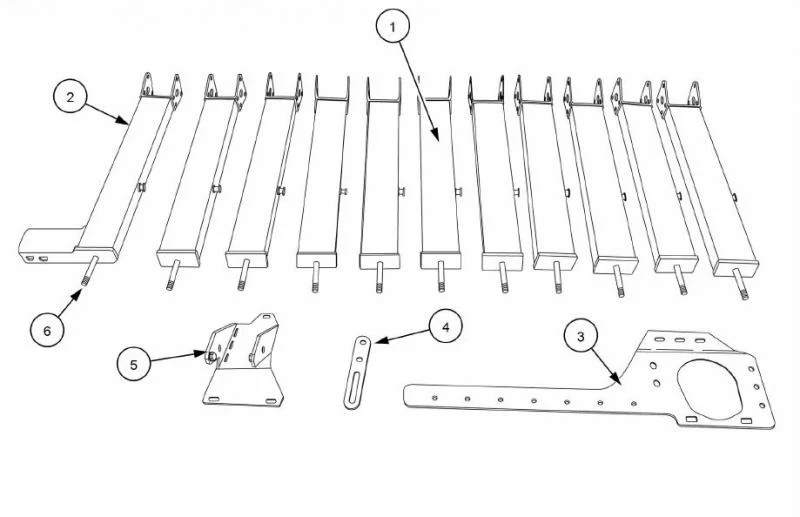 1
2
6
5
4
3