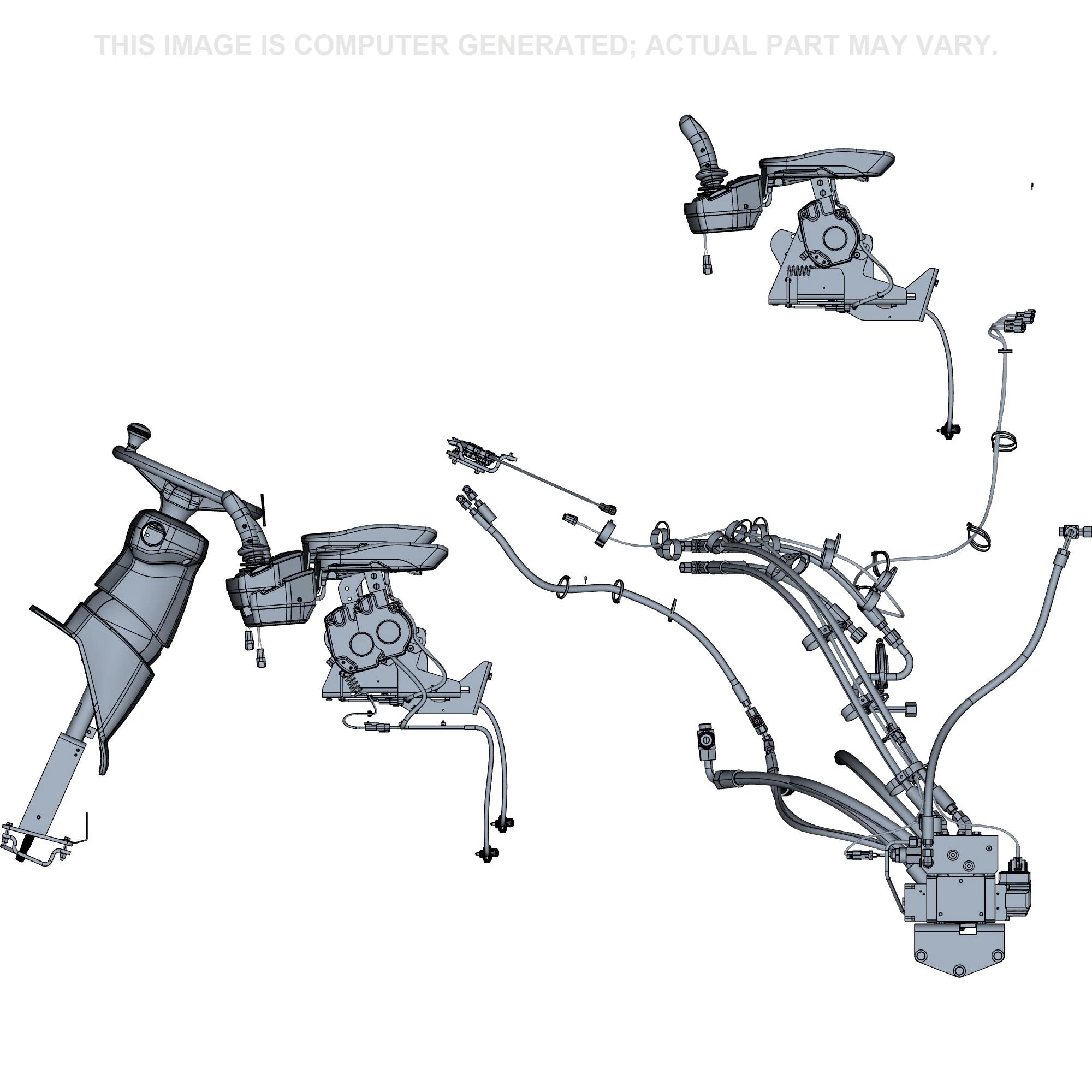 THIS IMAGE IS COMPUTER GENERATED; ACTUAL PART MAY VARY.