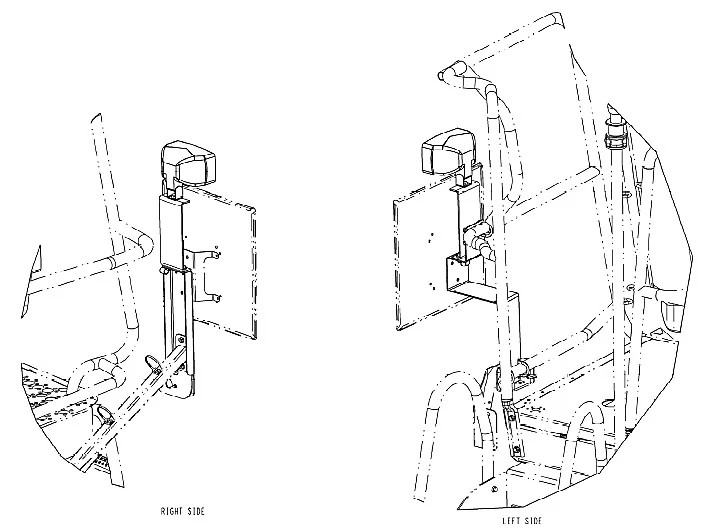 RIGHT SIDE

LEFT SIDE