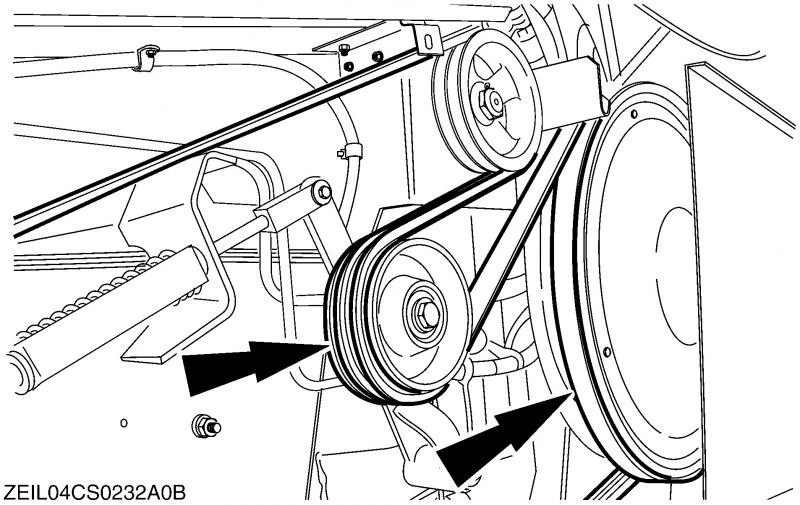 ZEIL04CS0232A0B