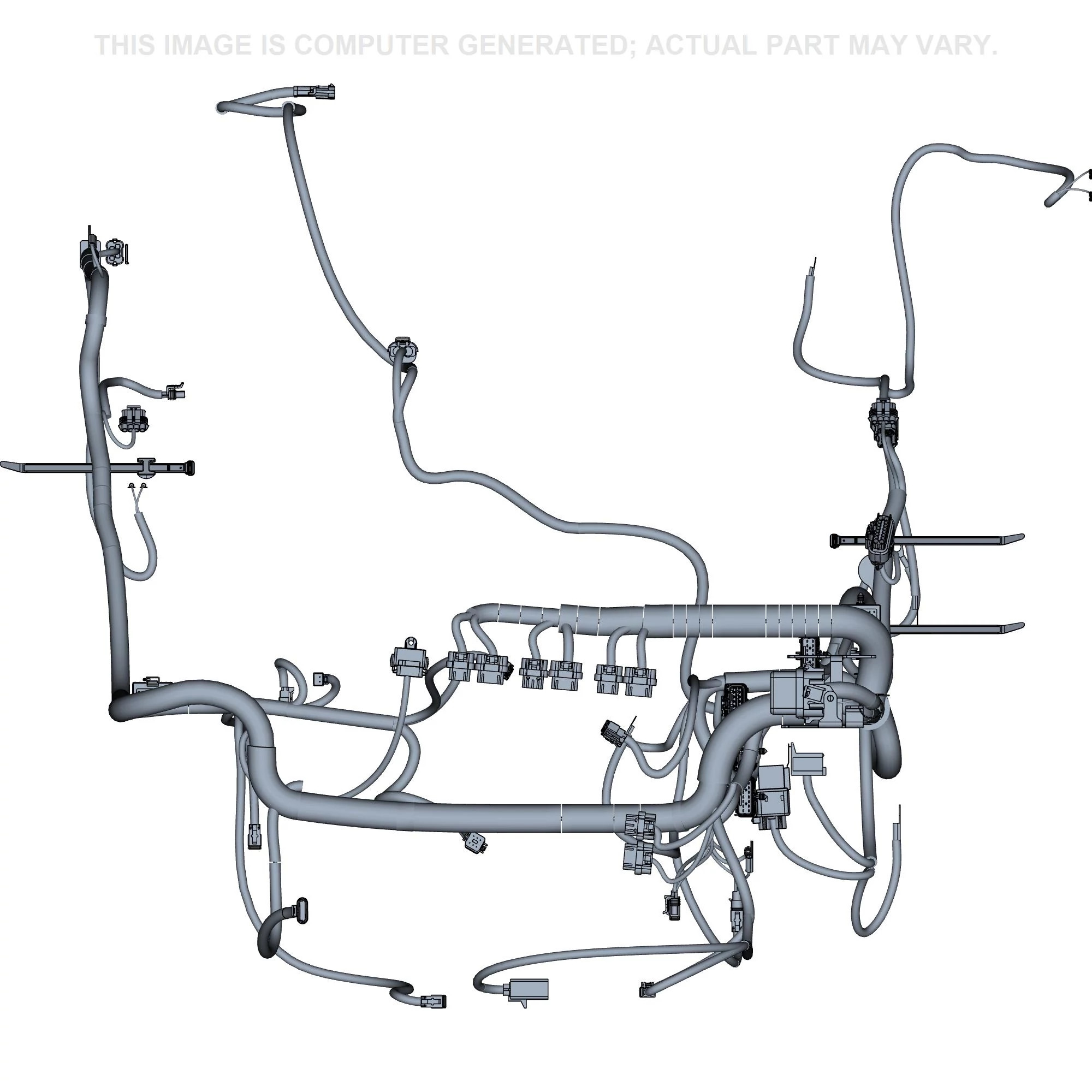 THIS IMAGE IS COMPUTER GENERATED; ACTUAL PART MAY VARY.