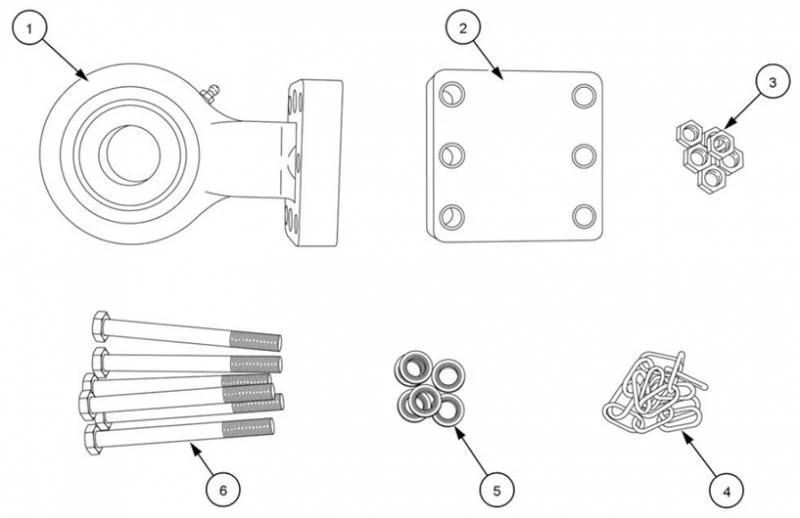 1
2
3
6
5
4