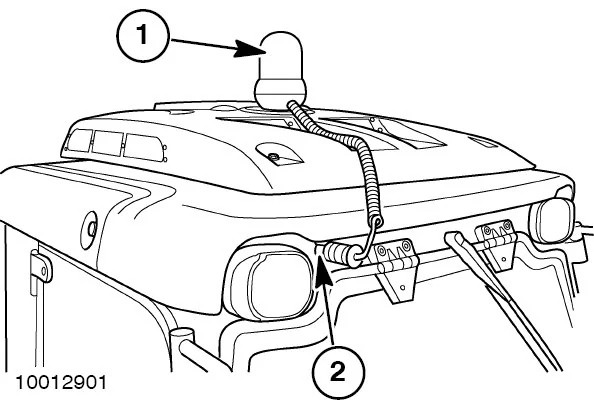 1

2

10012901