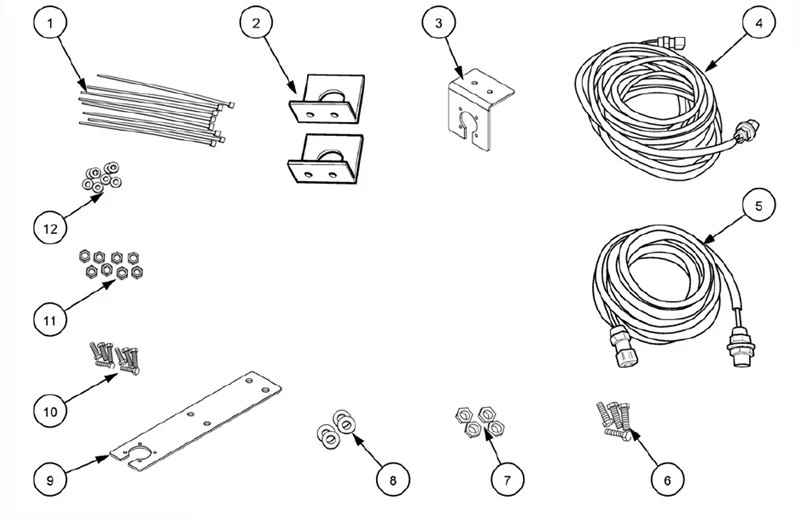 1
2
3
4
12
5
11
10
9
8
7
6