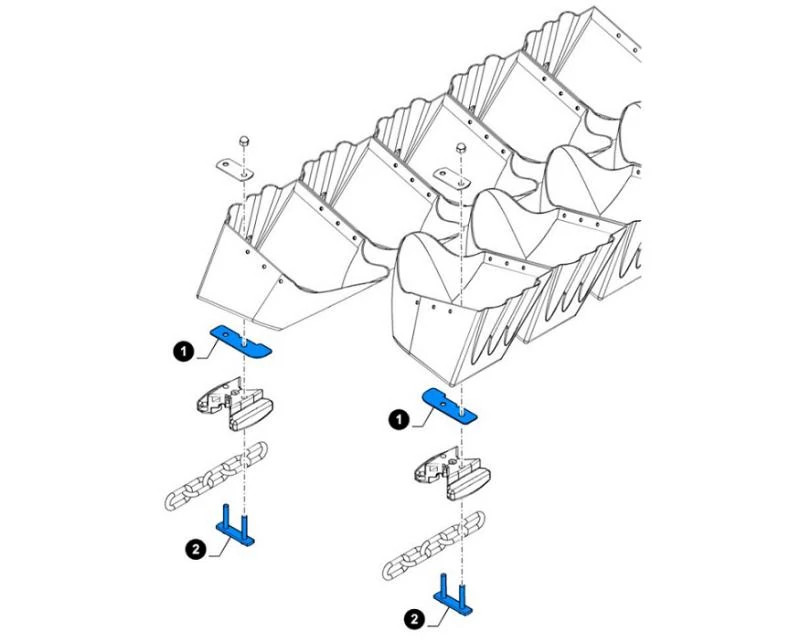 1
2
1
2