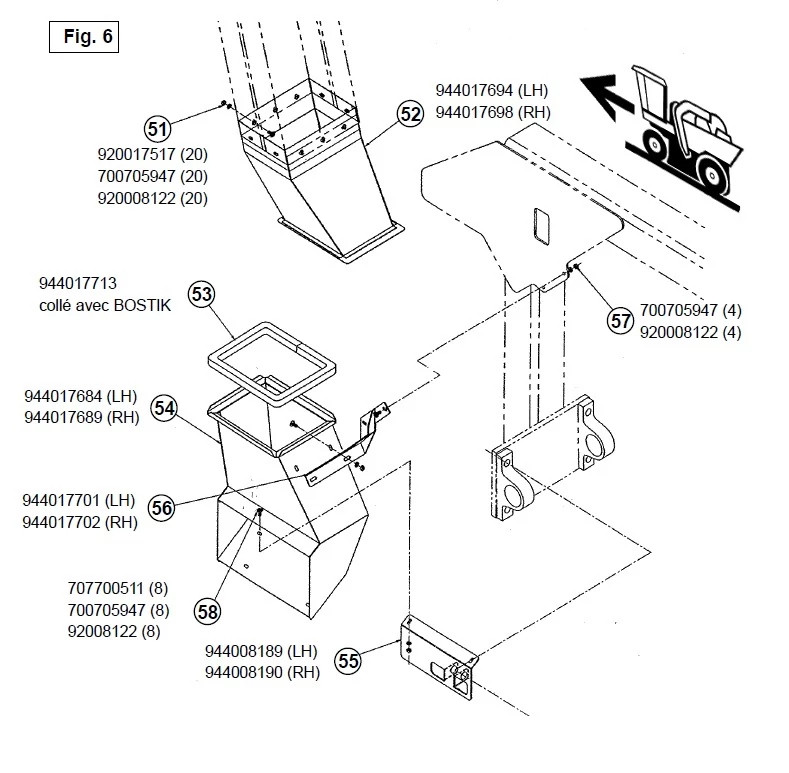 Fig. 6

51
920017517 (20)
700705947 (20)
920008122 (20)

52

944017694 (LH)
944017698 (RH)

944017713
collé avec BOSTIK

53

57
700705947 (4)
920008122 (4)

944017684 (LH)
944017689 (RH)
54

944017701 (LH)
944017702 (RH)
56

707700511 (8)
700705947 (8)
92008122 (8)
58

944008189 (LH)
944008190 (RH)
55