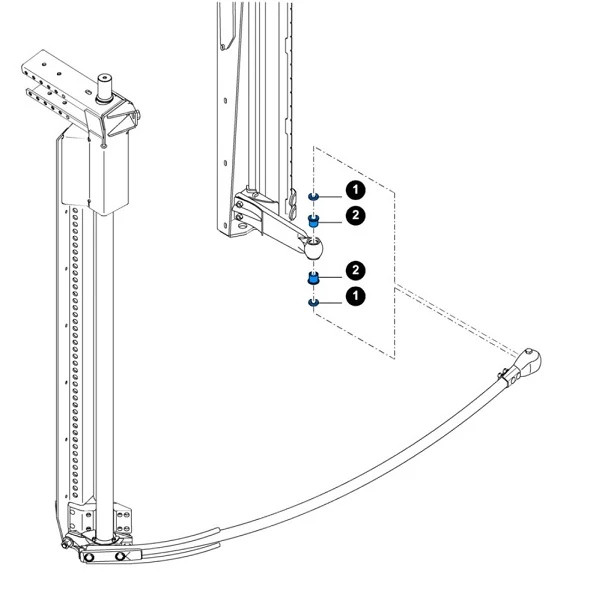 1
2
2
1