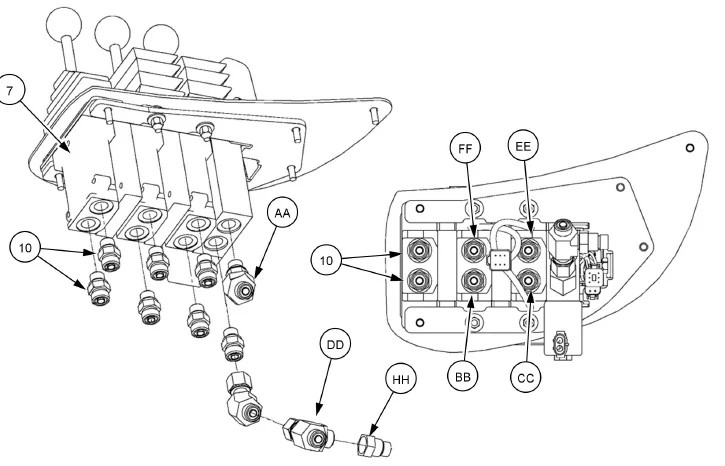 7
10
AA
DD
HH
FF
EE
10
BB
CC