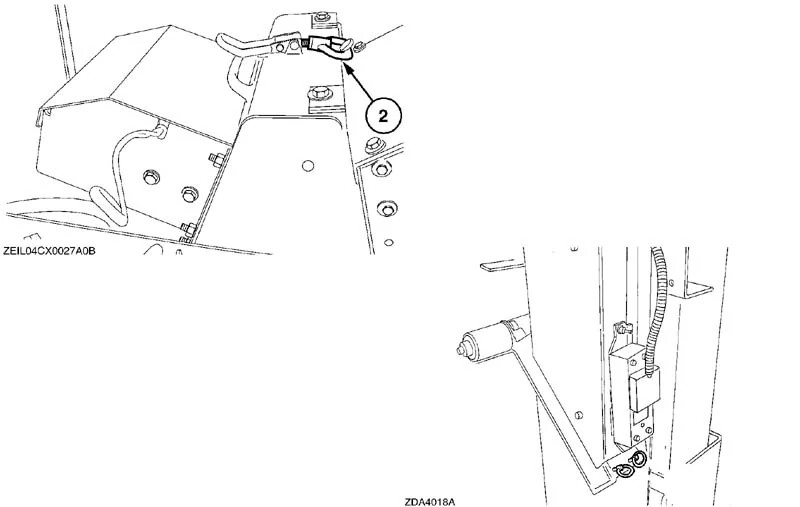 2

ZEIL04CX0027A0B

ZDA4018A