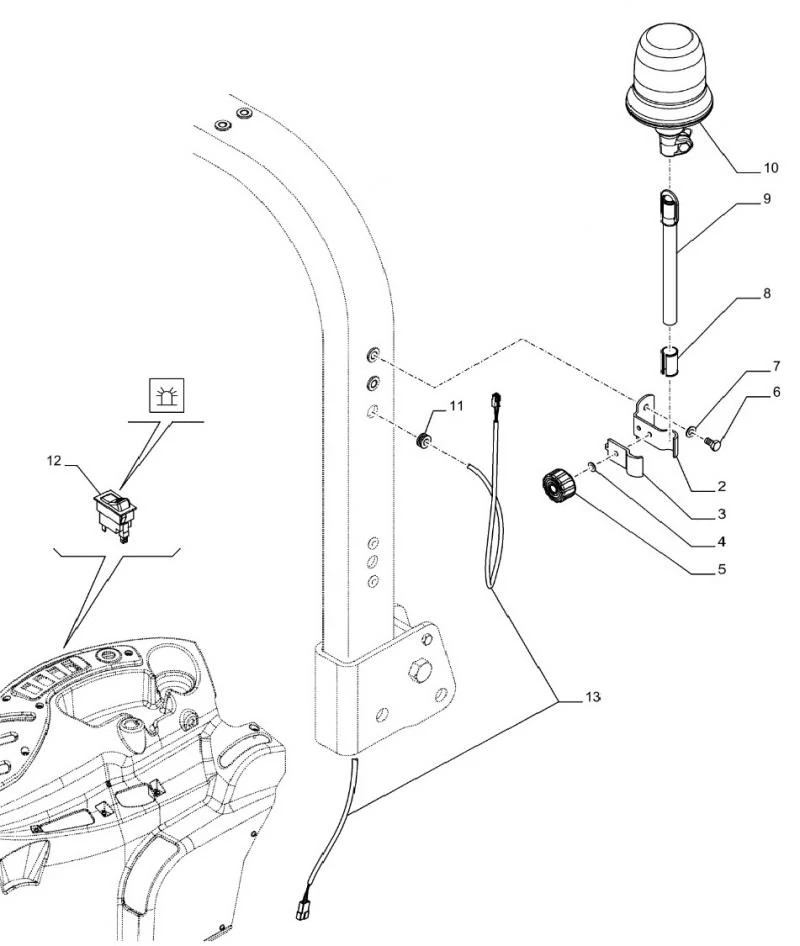 10
9
8
7
6
11
12
2
3
4
5
13