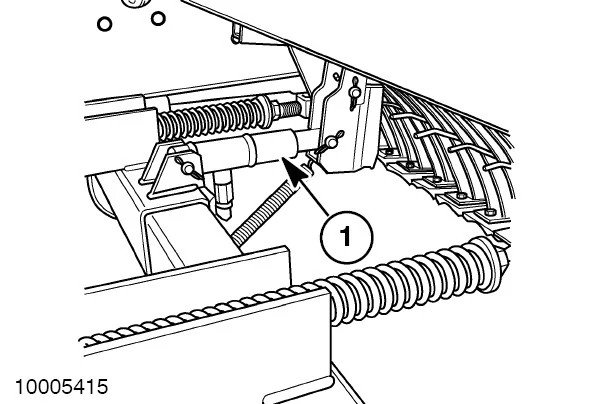 1

10005415