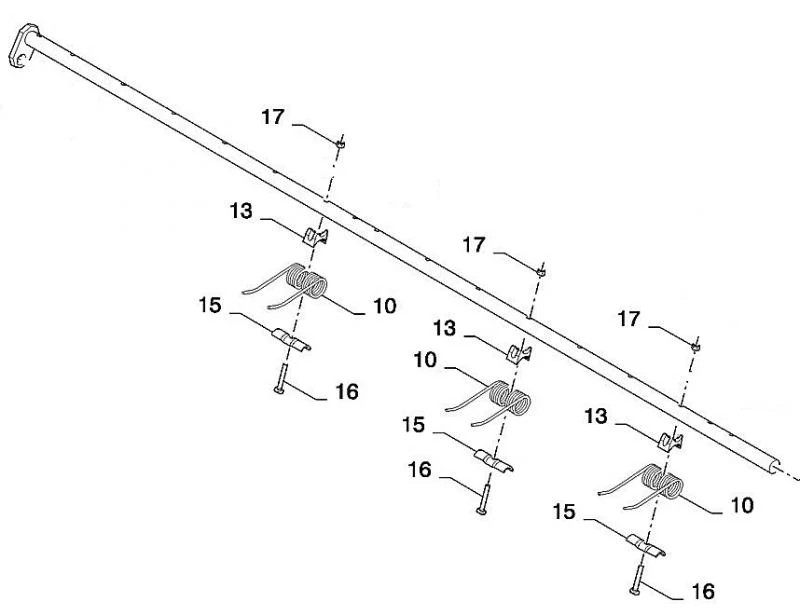 17
13
10
15
16
17
13
10
15
16
17
13
10
15
16