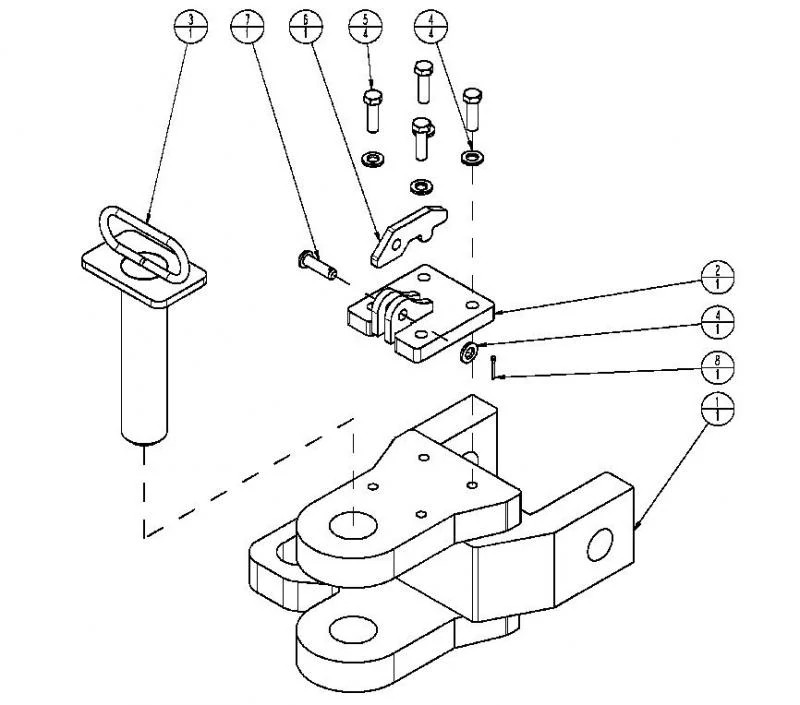 3
1

7
1

6
1

5
4

4
4

2
1

4
1

8
1

1
1