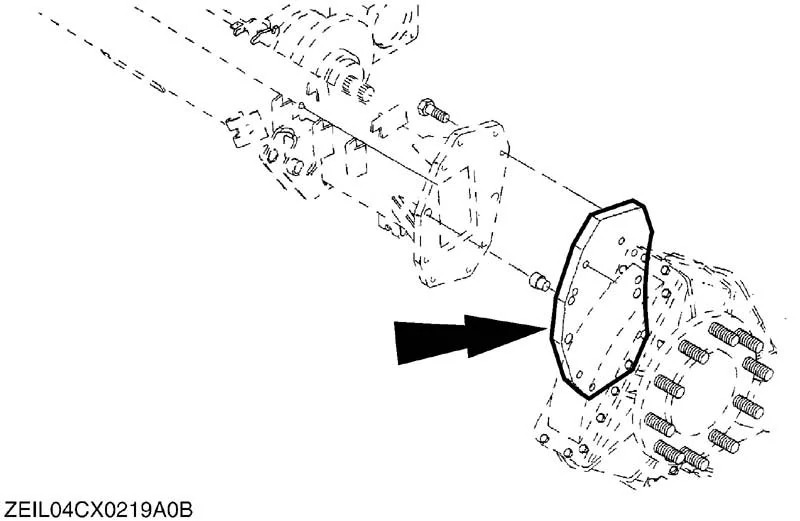 ZEIL04CX0219A0B