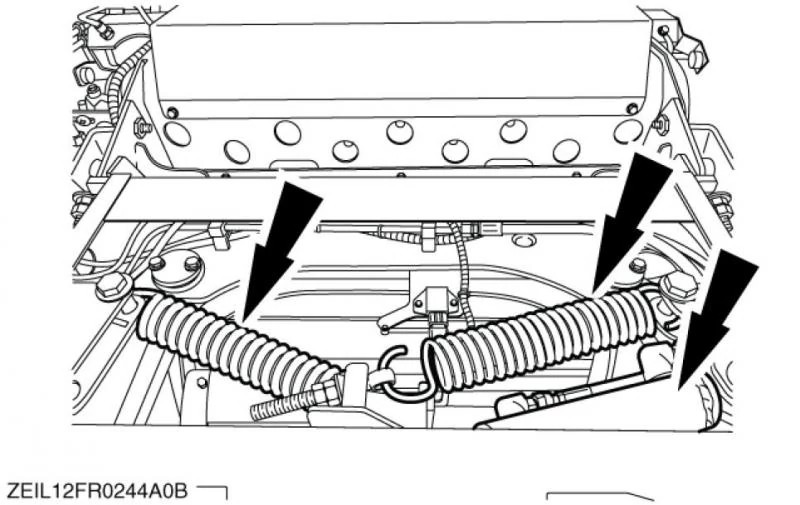 ZEIL12FR0244A0B