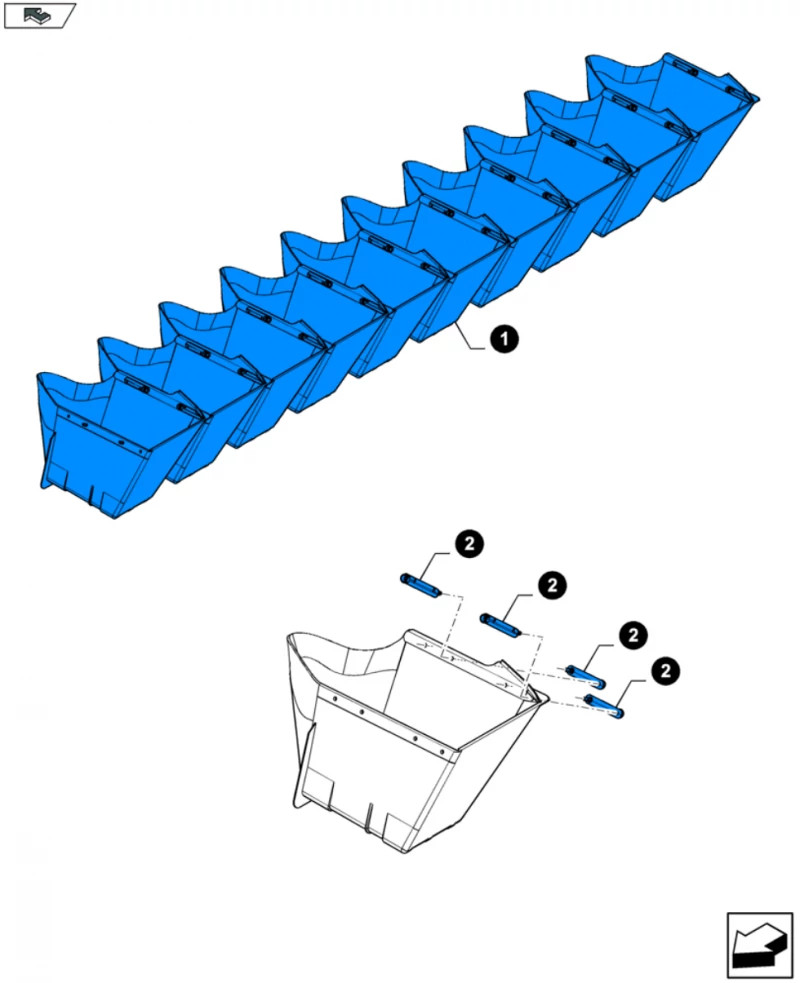 1

2

2

2

2