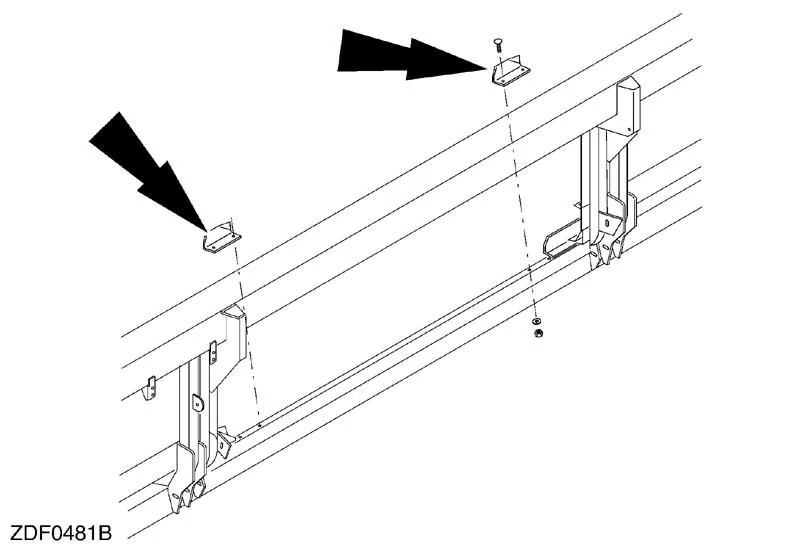 ZDF0481B