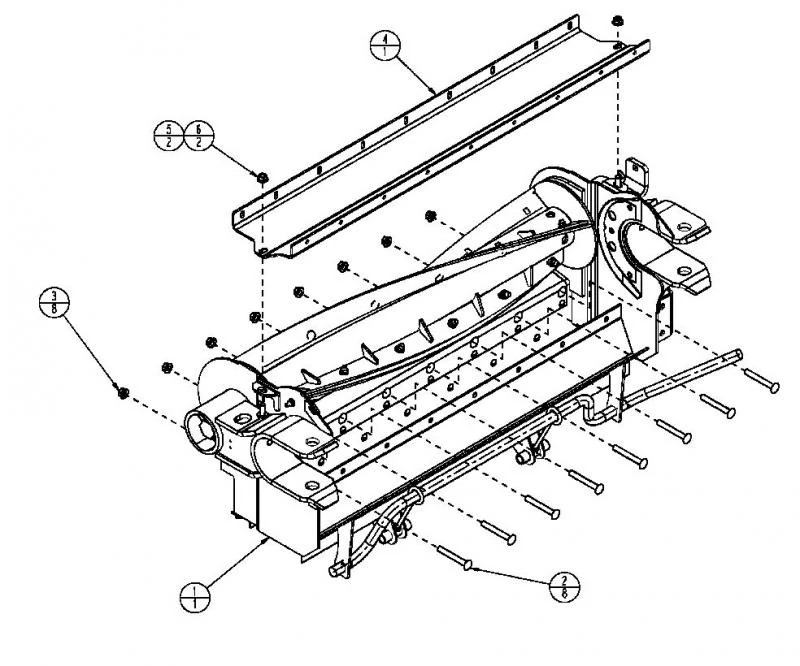 $\frac{4}{1}$

$\frac{5}{2}$ $\frac{6}{2}$

$\frac{3}{8}$

$\frac{1}{1}$

$\frac{2}{8}$