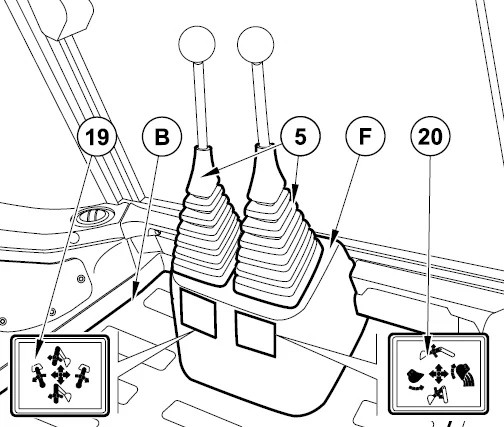 19
B
5
F
20