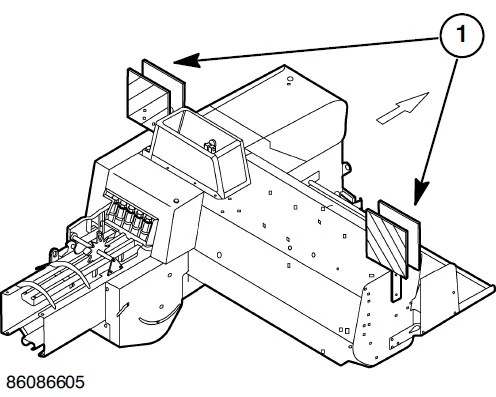 1

86086605