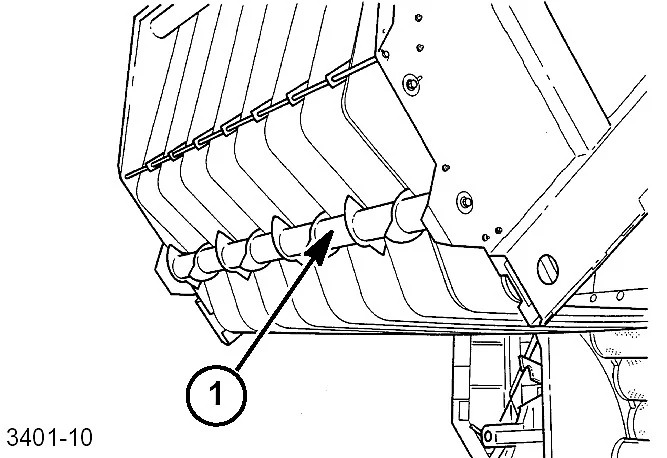 1

3401-10