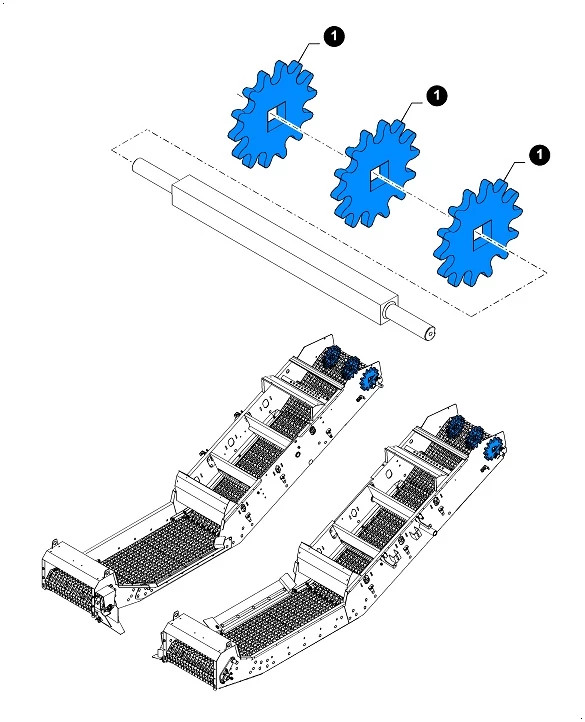 1
1
1