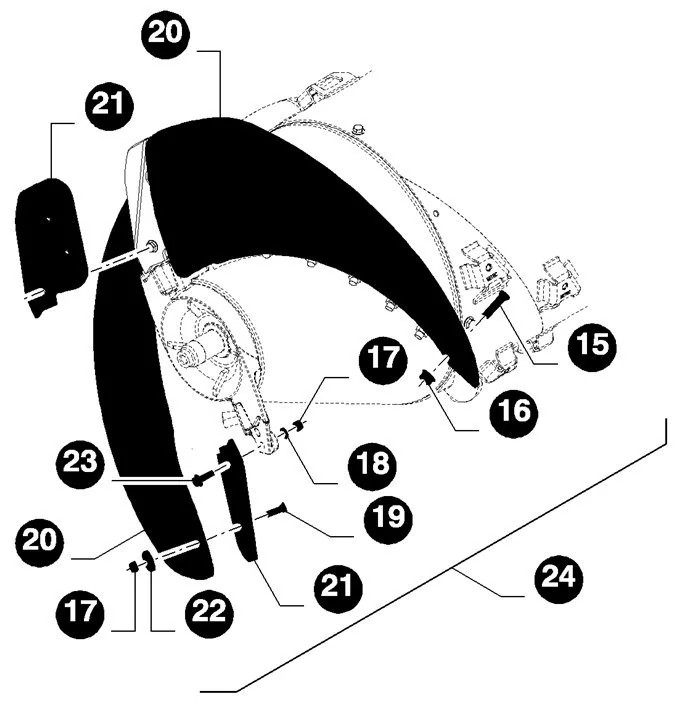 20
21
15
17
16
18
23
19
20
21
24
17
22