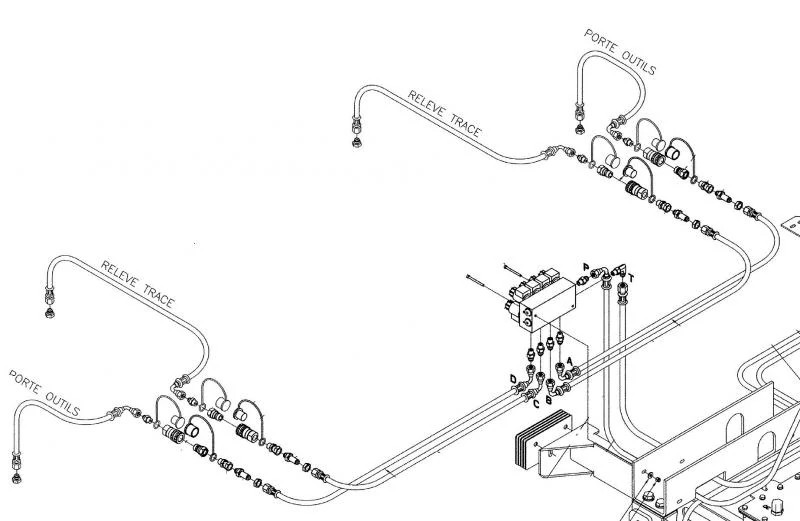 PORTE OUTILS
RELEVE TRACE
RELEVE TRACE
PORTE OUTILS
P
T
A
B
C
D