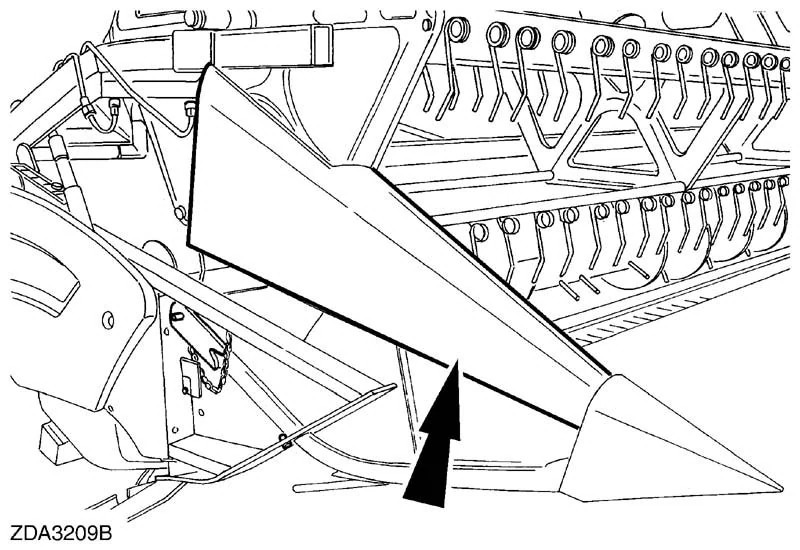 ZDA3209B