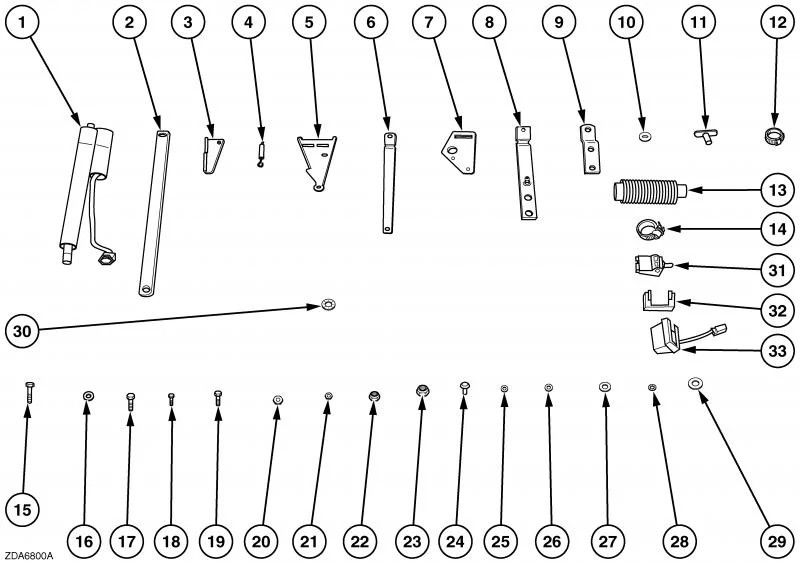 1
2
3
4
5
6
7
8
9
10
11
12
13
14
31
32
33
30
15
16
17
18
19
20
21
22
23
24
25
26
27
28
29
ZDA6800A