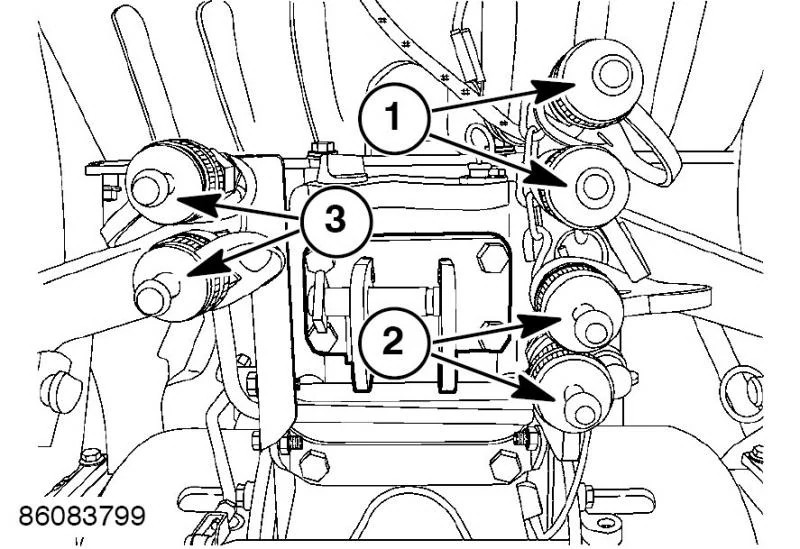 1
3
2
86083799