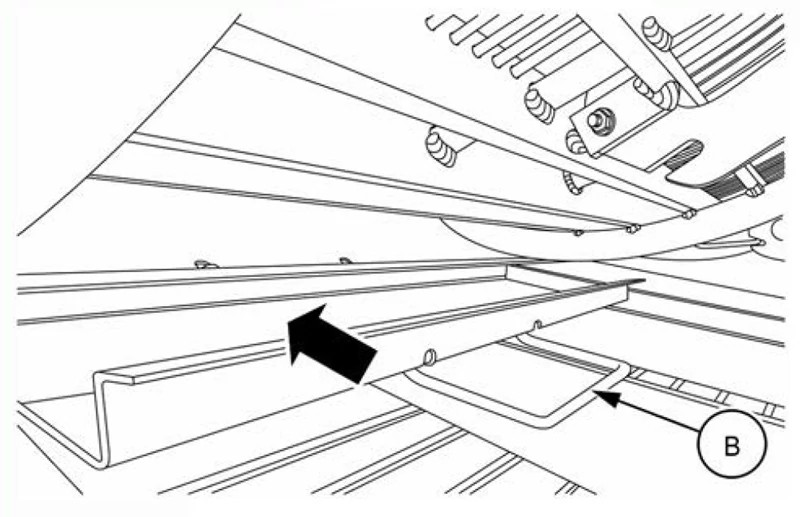 B