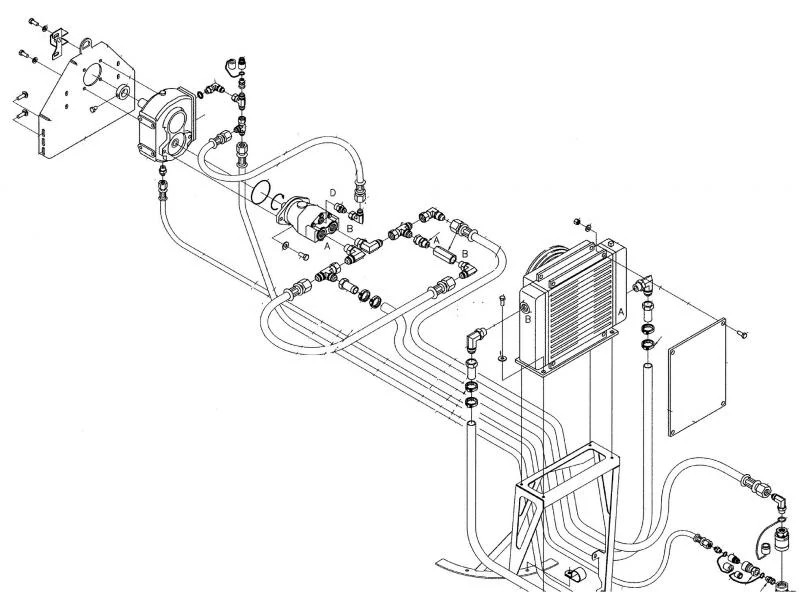 D
B
A
A
B
B
A