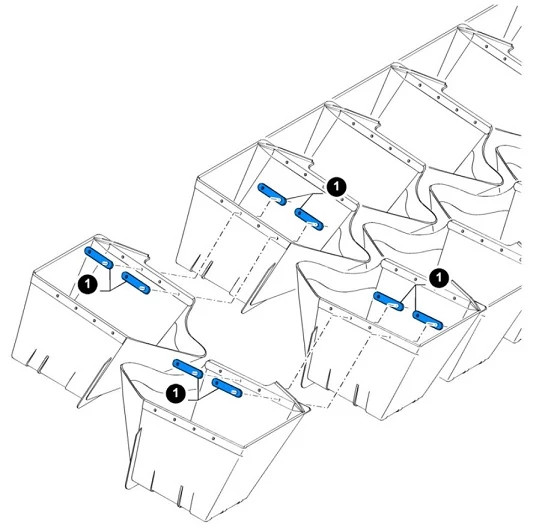 1
1
1
1