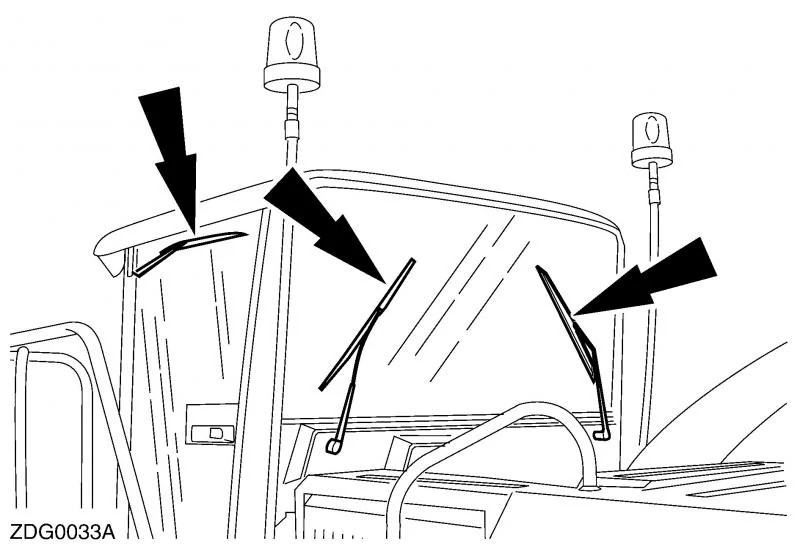 ZDG0033A