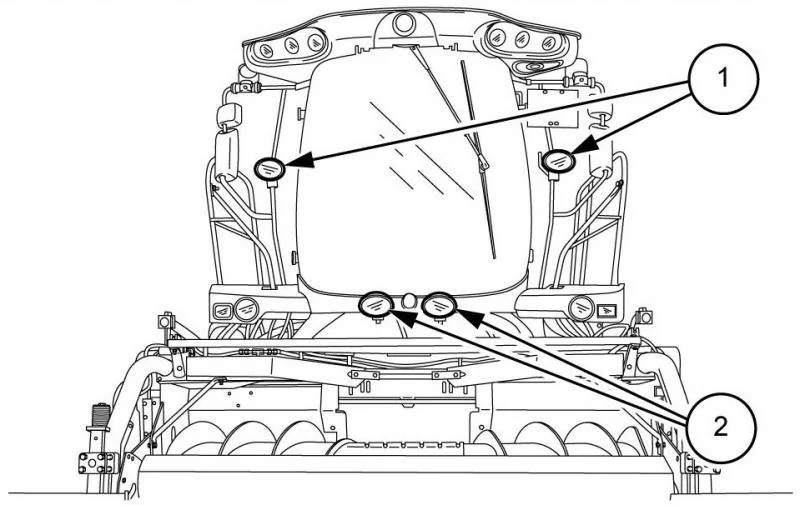 1

2