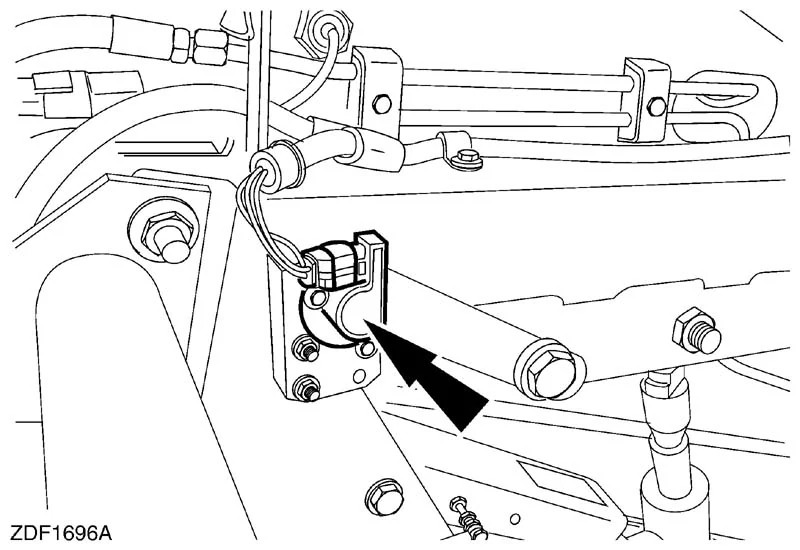 ZDF1696A