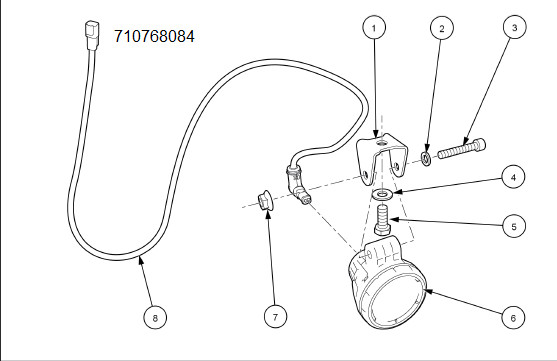 710768084

1

2

3

4

5

6

7

8