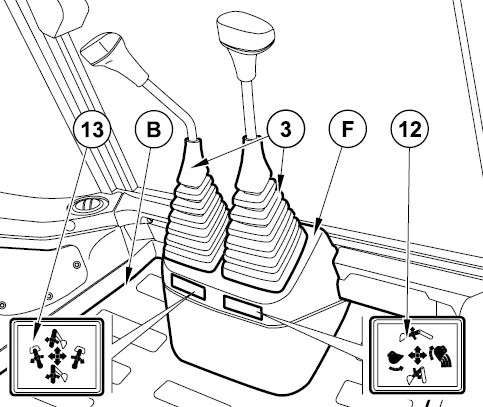 13
B
3
F
12