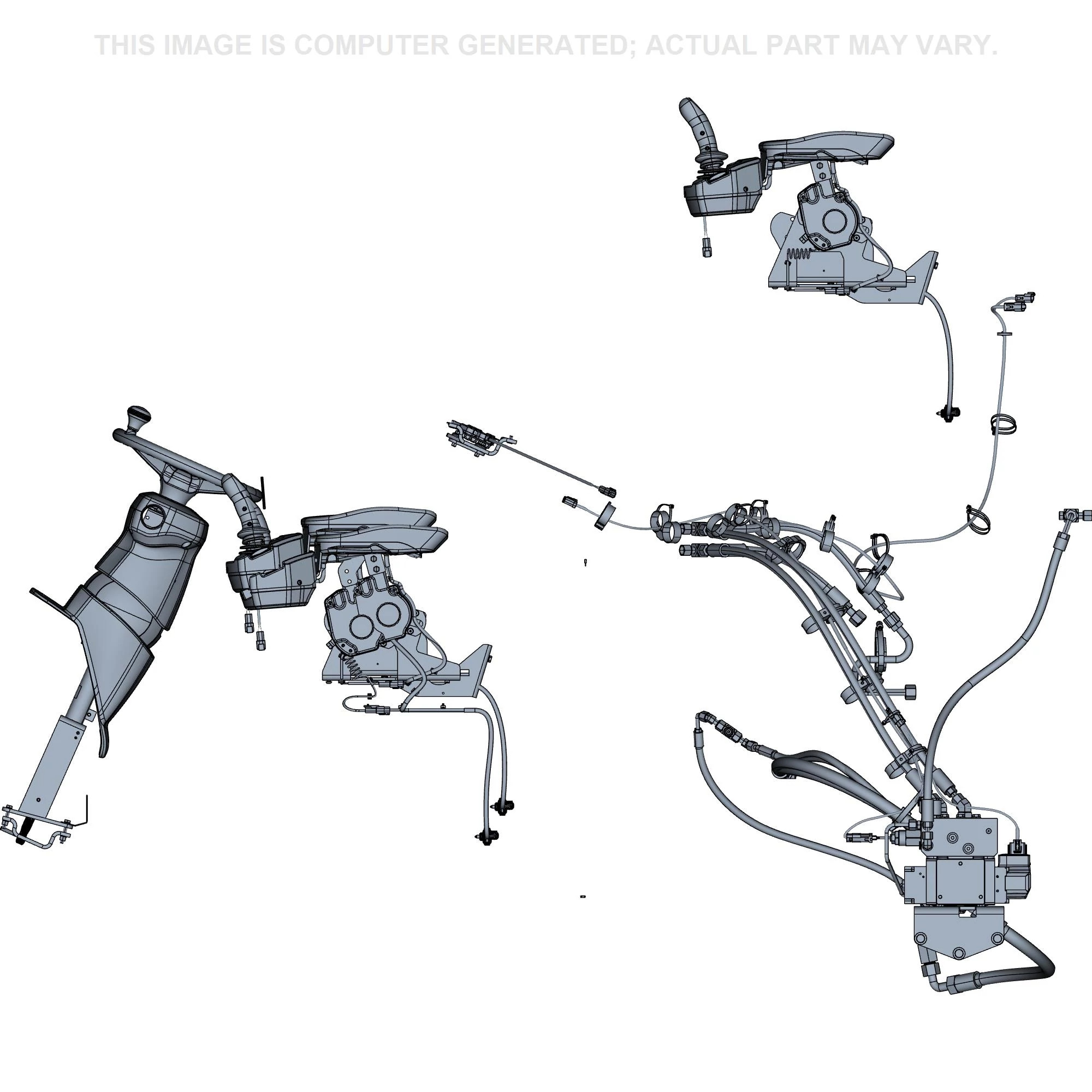 THIS IMAGE IS COMPUTER GENERATED; ACTUAL PART MAY VARY.