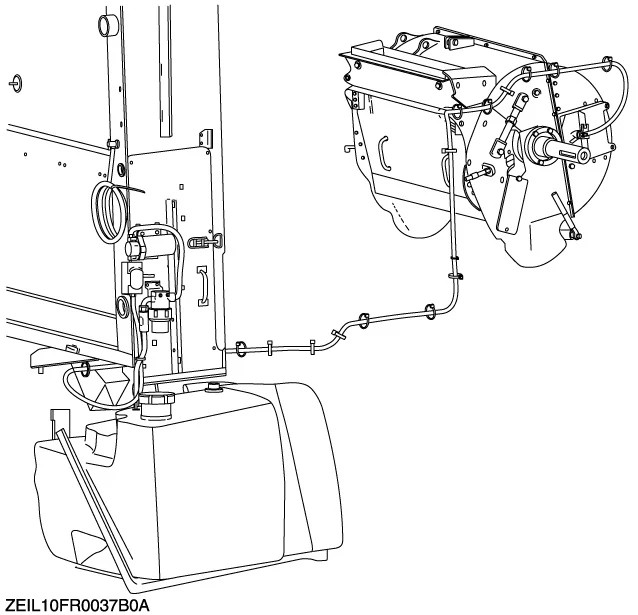 ZEIL10FR0037B0A