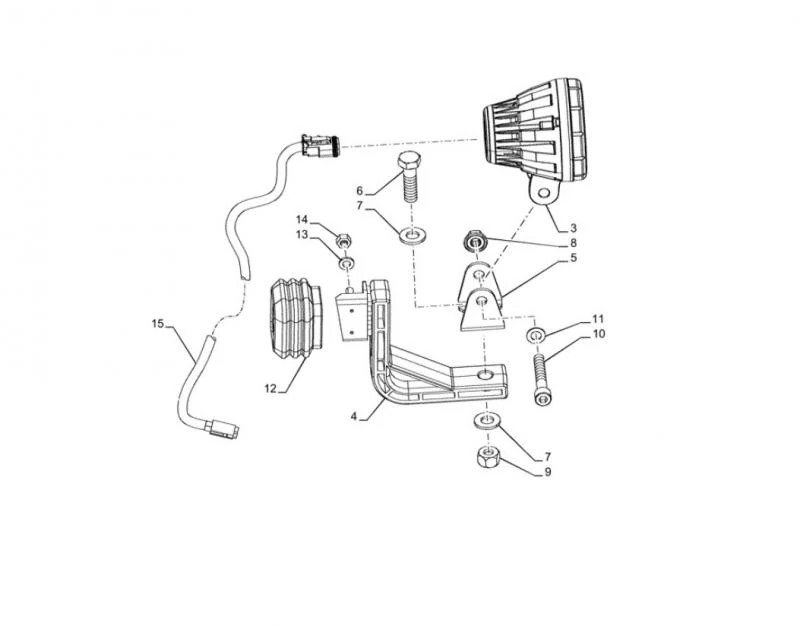 6
7
14
13
3
8
5
15
11
10
12
4
7
9