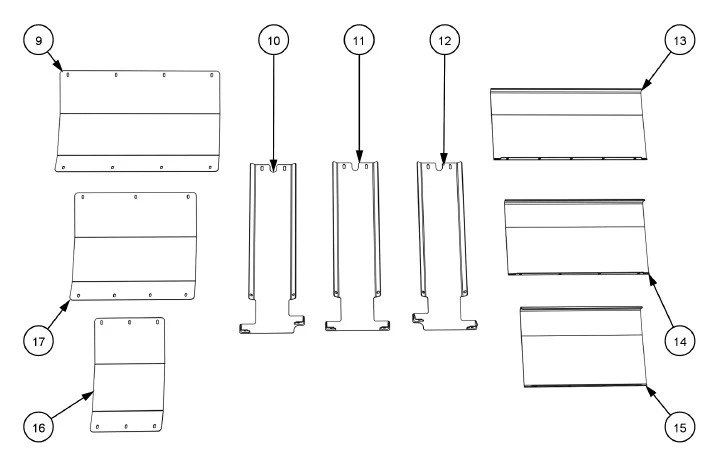 9
10
11
12
13
17
14
16
15